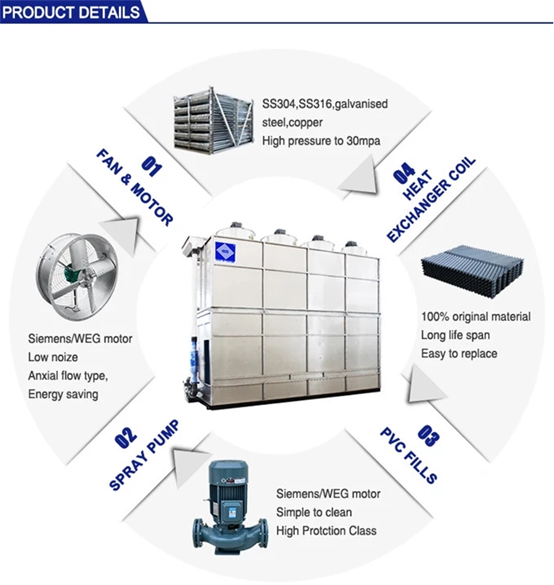 PRODUCT DETAILS

SS304,SS316,galvanised steel,copper
High pressure to 30mpa

01
FAN & MOTOR

04
HEAT
EXCHANGER COIL

Siemens/WEG motor
Low noize
Anxial flow type,
Energy saving

100% original material
Long life span
Easy to replace

02
SPRAY PUMP

03
PVC FILLS

Siemens/WEG motor
Simple to clean
High Protction Class